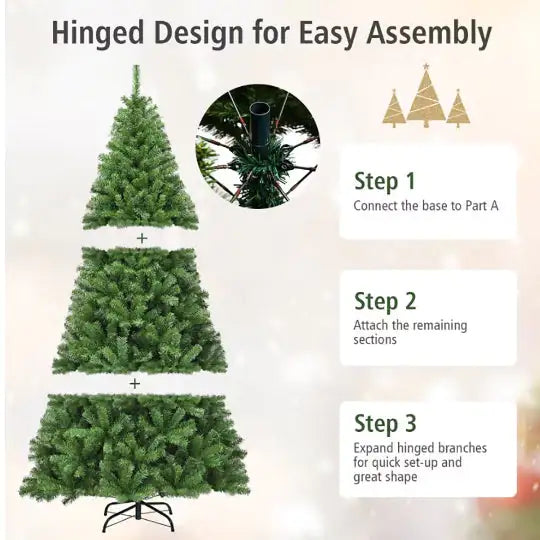 Hinged Design for Easy Assembly

+

+

Step 1
Connect the base to Part A

Step 2
Attach the remaining sections

Step 3
Expand hinged branches for quick set-up and great shape