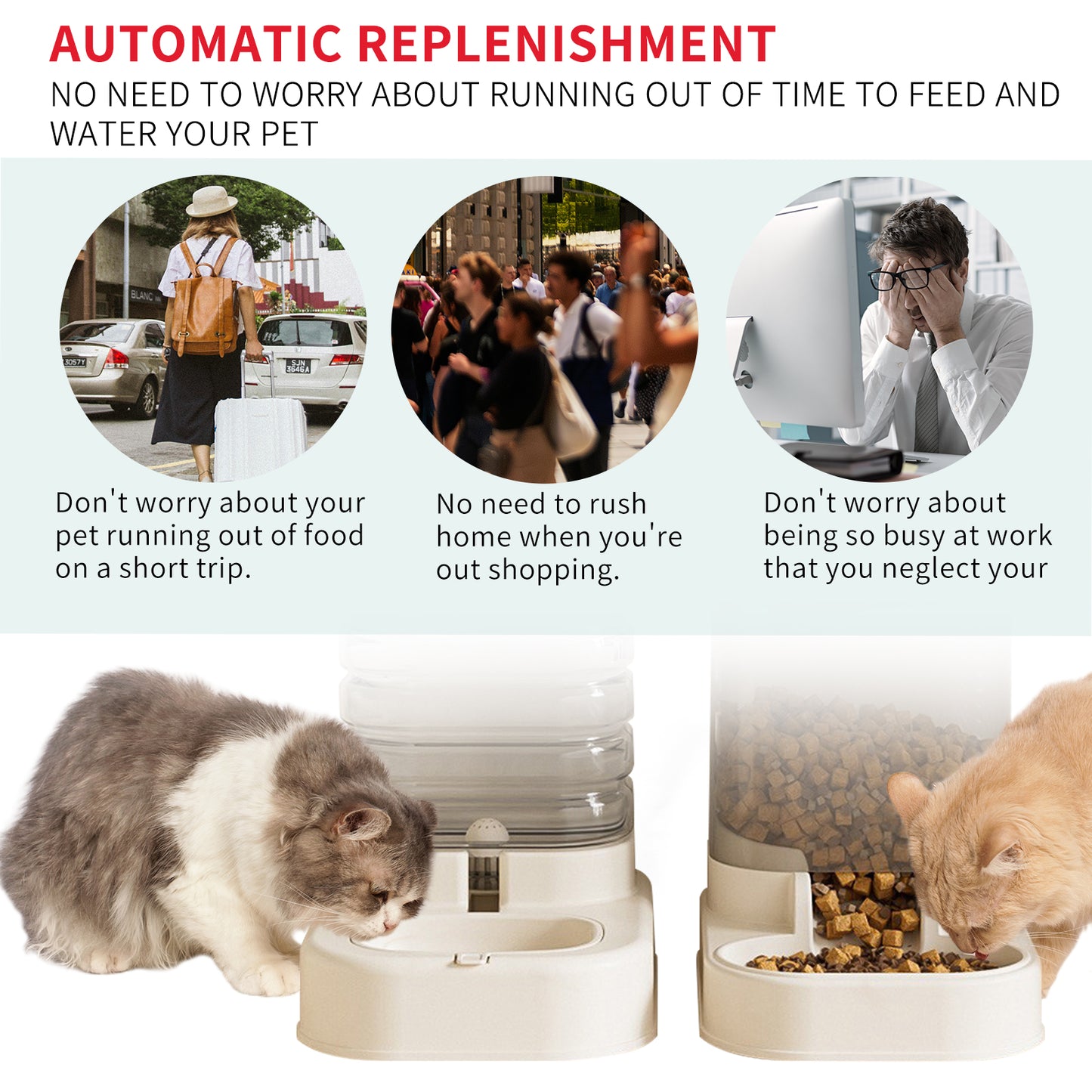 AUTOMATIC REPLENISHMENT
NO NEED TO WORRY ABOUT RUNNING OUT OF TIME TO FEED AND WATER YOUR PET

BLANC

3057Y

SJN 3646A

Don't worry about your pet running out of food on a short trip.

No need to rush home when you're out shopping.

Don't worry about being so busy at work that you neglect your