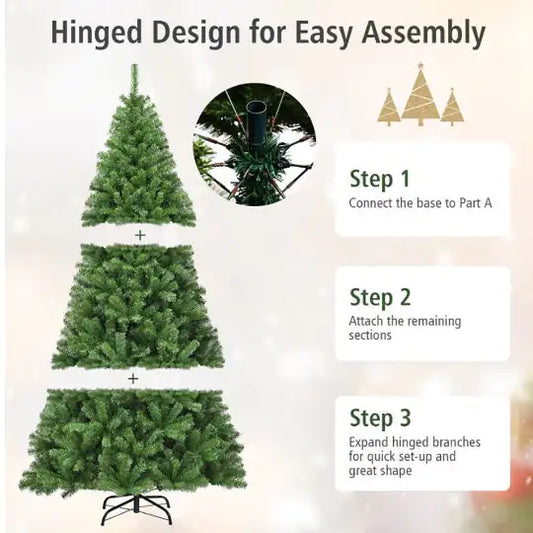 Hinged Design for Easy Assembly

+

+

Step 1
Connect the base to Part A

Step 2
Attach the remaining sections

Step 3
Expand hinged branches for quick set-up and great shape